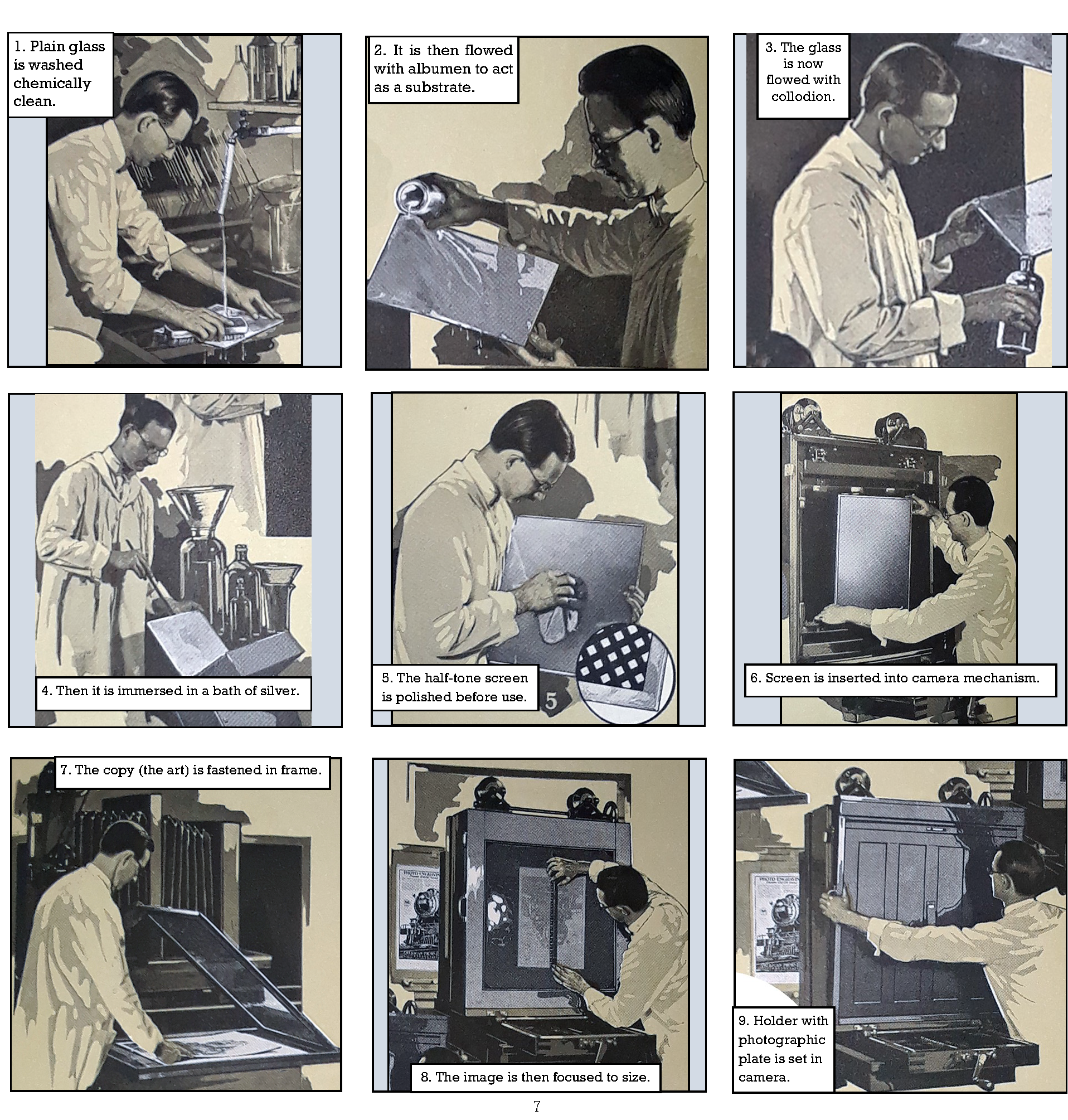 1. Plain glass is washed chemically clean.

2. It is then flowed with albumen to act as a substrate.

3. The glass is now flowed with collodion.

4. Then it is immersed in a bath of silver.

5. The half-tone screen is polished before use.

5

6. Screen is inserted into camera mechanism.

7. The copy (the art) is fastened in frame.

8. The image is then focused to size.

9. Holder with photographic plate is set in camera.

7